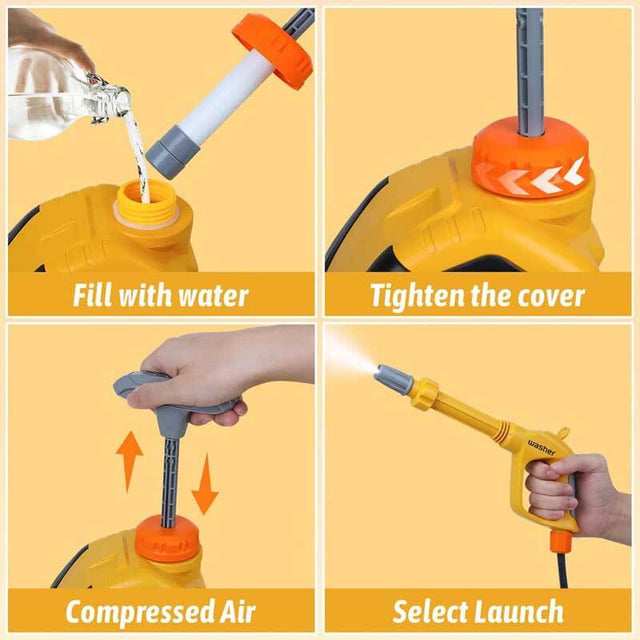 Fill with water

Tighten the cover

Compressed Air

washer

Select Launch