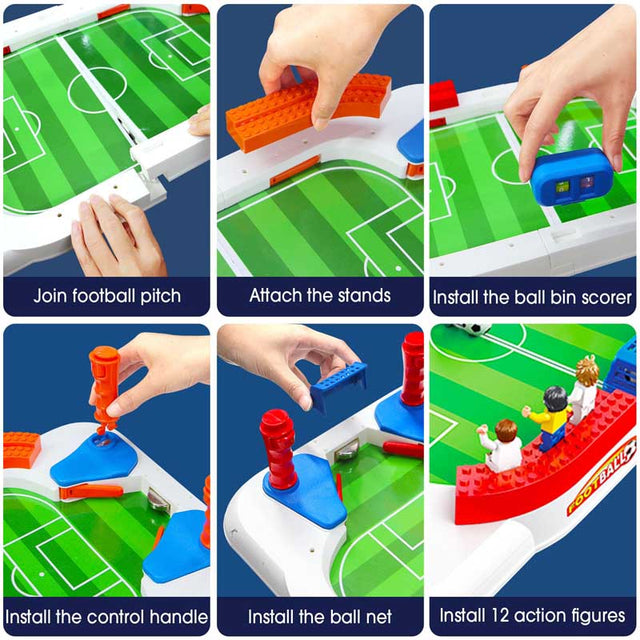 Join football pitch

Attach the stands

Install the ball bin scorer

Install the control handle

Install the ball net

FOOTBALL

Install 12 action figures