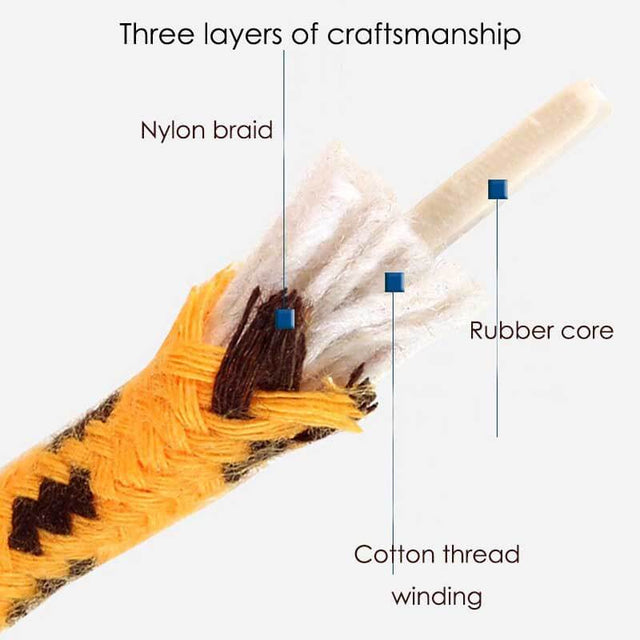 Three layers of craftsmanship

Nylon braid

Rubber core

Cotton thread winding