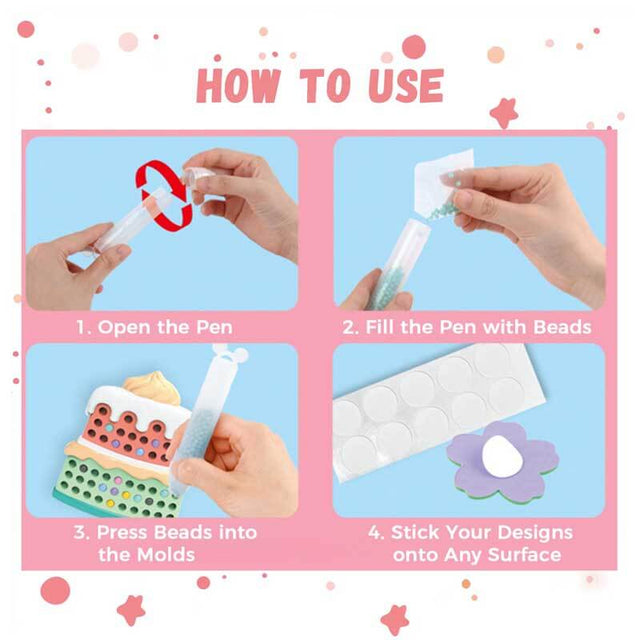 HOW TO USE

1. Open the Pen

2. Fill the Pen with Beads

3. Press Beads into the Molds

4. Stick Your Designs onto Any Surface