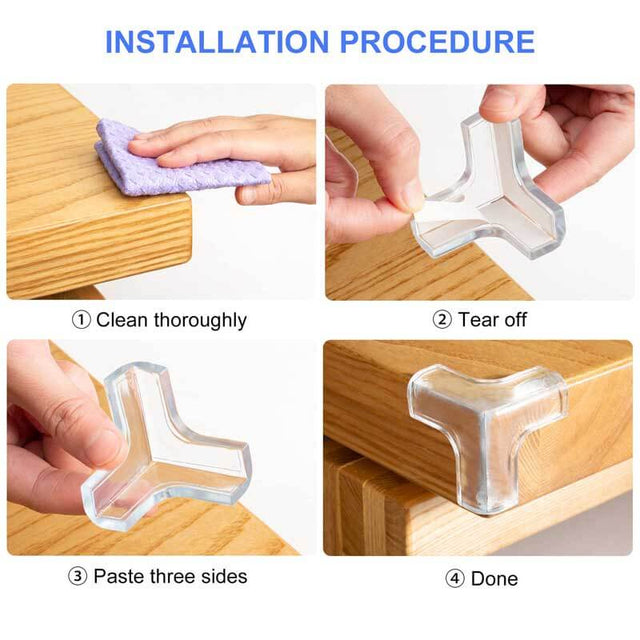 INSTALLATION PROCEDURE

① Clean thoroughly

② Tear off

③ Paste three sides

④ Done